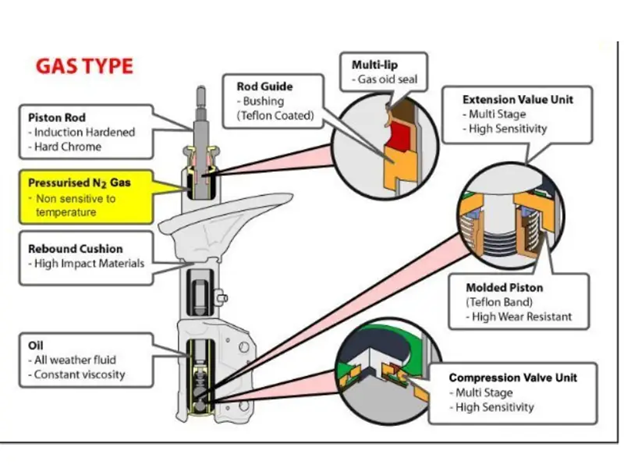 GAS TYPE

Piston Rod
- Induction Hardened
- Hard Chrome

Pressurised $N_2$ Gas
- Non sensitive to temperature

Rebound Cushion
- High Impact Materials

Oil
- All weather fluid
- Constant viscosity

Rod Guide
- Bushing
(Teflon Coated)

Multi-lip
- Gas oid seal

Extension Value Unit
- Multi Stage
- High Sensitivity

Molded Piston
(Teflon Band)
- High Wear Resistant

Compression Valve Unit
- Multi Stage
- High Sensitivity